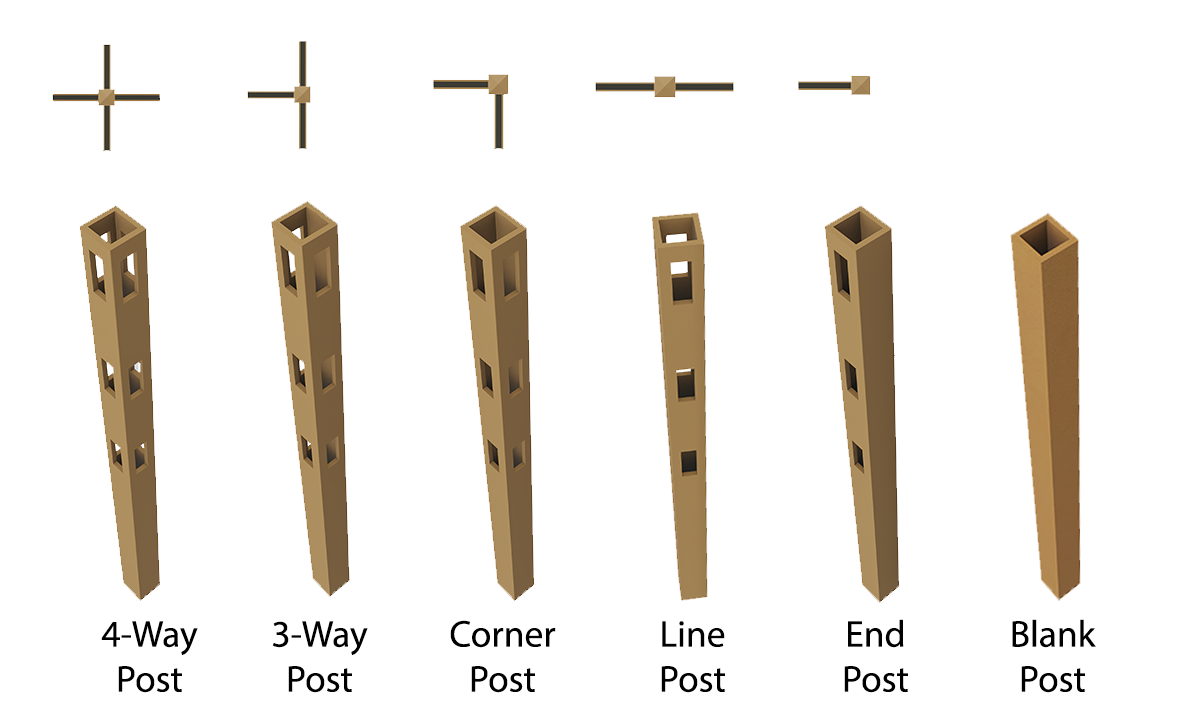 4-Way Post

3-Way Post

Corner Post

Line Post

End Post

Blank Post