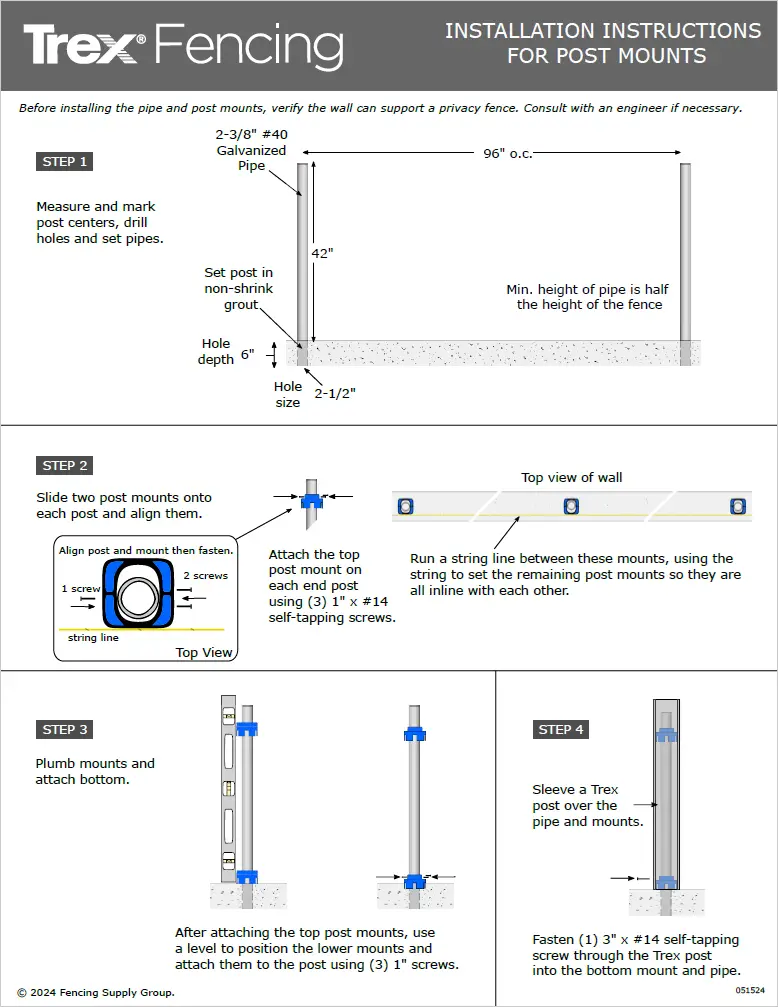 Trex® Fencing

INSTALLATION INSTRUCTIONS FOR POST MOUNTS

Before installing the pipe and post mounts, verify the wall can support a privacy fence. Consult with an engineer if necessary.

STEP 1

Measure and mark post centers, drill holes and set pipes.

2-3/8" #40 Galvanized Pipe

96" o.c.

42"

Set post in non-shrink grout

Min. height of pipe is half the height of the fence

Hole depth 6"

Hole size 2-1/2"

STEP 2

Slide two post mounts onto each post and align them.

Align post and mount then fasten.

1 screw

2 screws

string line

Top View

Attach the top post mount on each end post using (3) 1" x #14 self-tapping screws.

Top view of wall

Run a string line between these mounts, using the string to set the remaining post mounts so they are all inline with each other.

STEP 3

Plumb mounts and attach bottom.

After attaching the top post mounts, use a level to position the lower mounts and attach them to the post using (3) 1" screws.

STEP 4

Sleeve a Trex post over the pipe and mounts.

Fasten (1) 3" x #14 self-tapping screw through the Trex post into the bottom mount and pipe.

© 2024 Fencing Supply Group.

051524