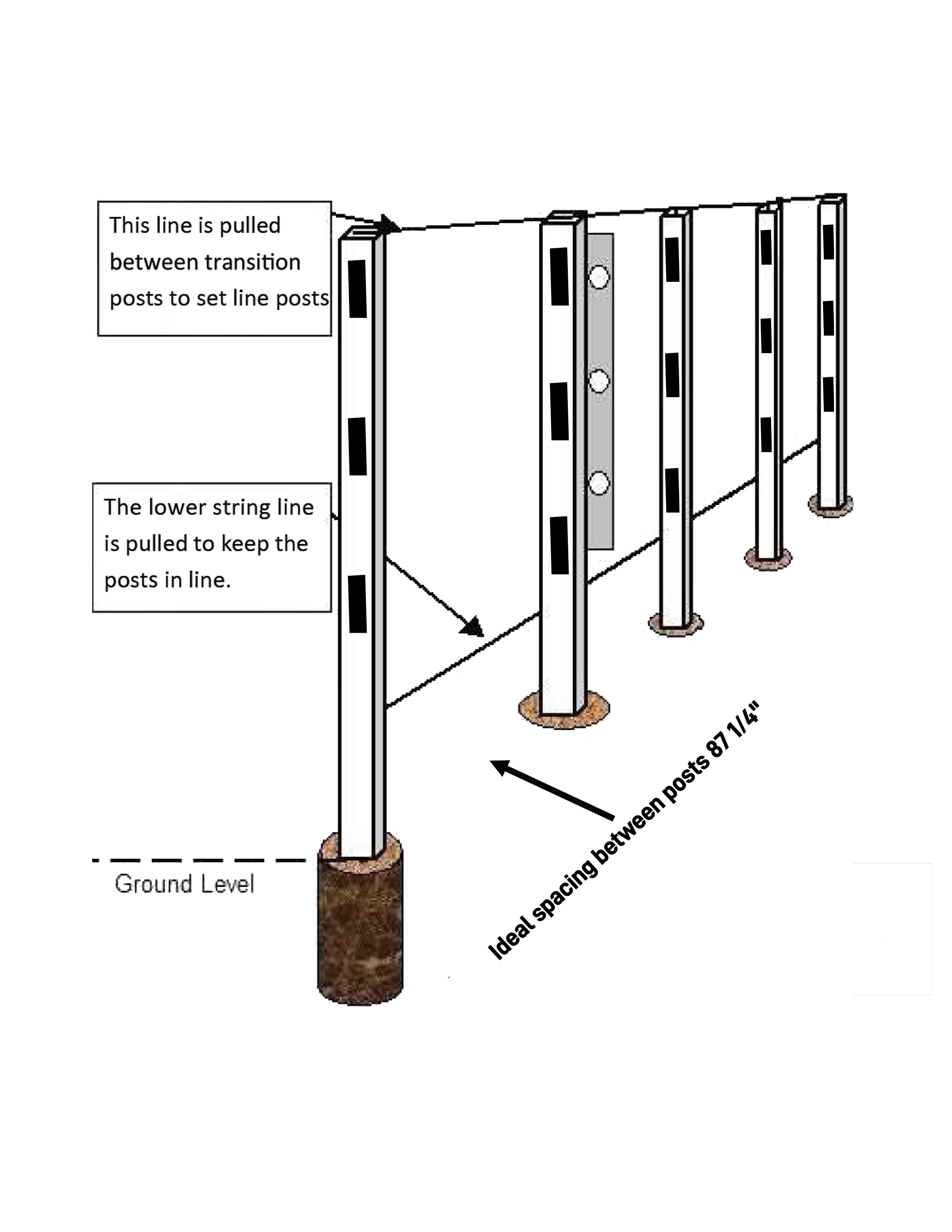 This line is pulled between transition posts to set line posts

The lower string line is pulled to keep the posts in line.

Ground Level

Ideal spacing between posts 87 1/4"