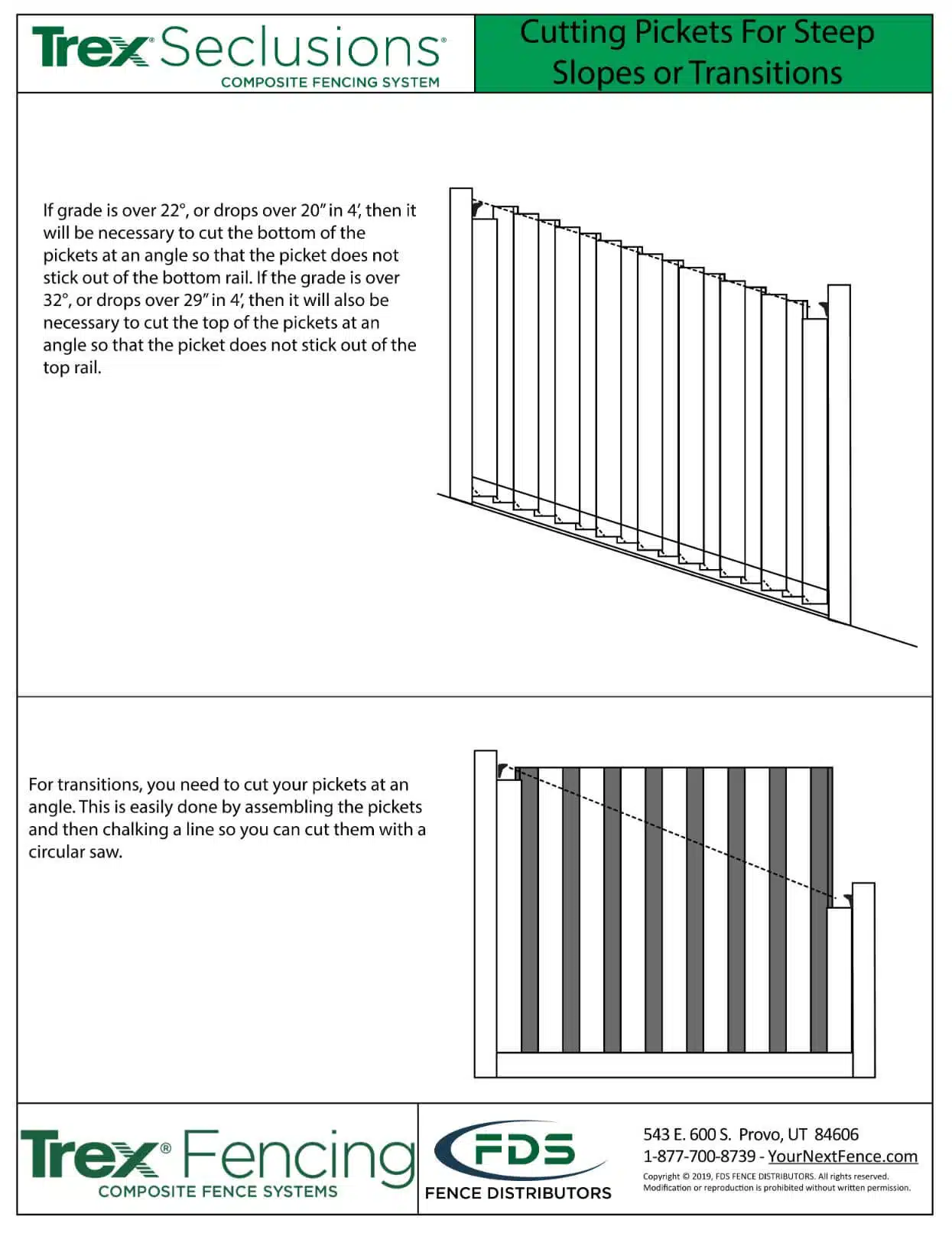 Trex® Seclusions®
COMPOSITE FENCING SYSTEM

Cutting Pickets For Steep Slopes or Transitions

If grade is over 22°, or drops over 20" in 4', then it will be necessary to cut the bottom of the pickets at an angle so that the picket does not stick out of the bottom rail. If the grade is over 32°, or drops over 29" in 4', then it will also be necessary to cut the top of the pickets at an angle so that the picket does not stick out of the top rail.

For transitions, you need to cut your pickets at an angle. This is easily done by assembling the pickets and then chalking a line so you can cut them with a circular saw.

Trex® Fencing
COMPOSITE FENCE SYSTEMS

FDS
FENCE DISTRIBUTORS

543 E. 600 S. Provo, UT 84606
1-877-700-8739 - YourNextFence.com
Copyright © 2019, FDS FENCE DISTRIBUTORS. All rights reserved.
Modification or reproduction is prohibited without written permission.