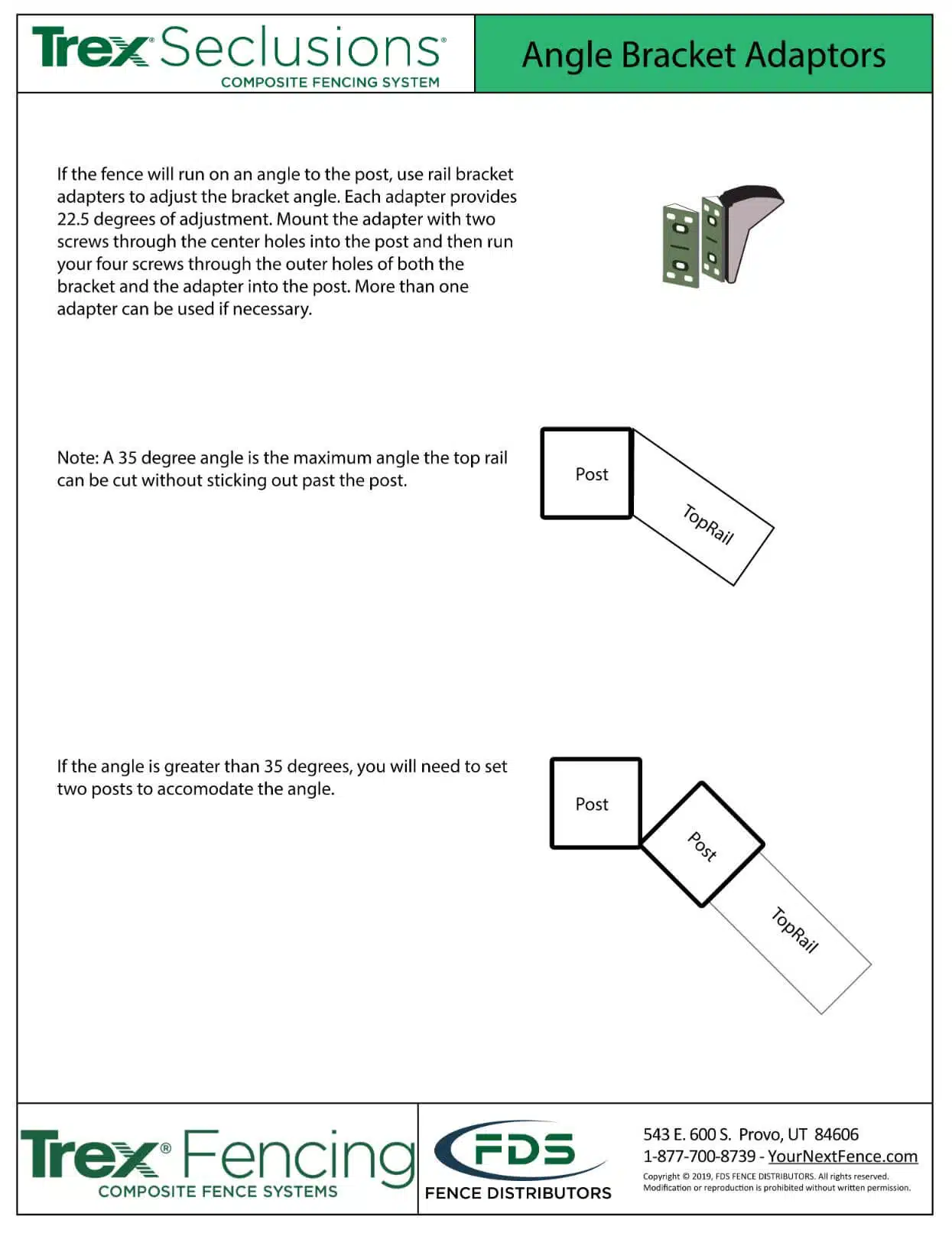 Trex® Seclusions®
COMPOSITE FENCING SYSTEM

Angle Bracket Adaptors

If the fence will run on an angle to the post, use rail bracket adapters to adjust the bracket angle. Each adapter provides 22.5 degrees of adjustment. Mount the adapter with two screws through the center holes into the post and then run your four screws through the outer holes of both the bracket and the adapter into the post. More than one adapter can be used if necessary.

Note: A 35 degree angle is the maximum angle the top rail can be cut without sticking out past the post.

Post
TopRail

If the angle is greater than 35 degrees, you will need to set two posts to accomodate the angle.

Post
Post
TopRail

Trex® Fencing
COMPOSITE FENCE SYSTEMS

FDS
FENCE DISTRIBUTORS

543 E. 600 S. Provo, UT 84606
1-877-700-8739 - YourNextFence.com
Copyright © 2019, FDS FENCE DISTRIBUTORS. All rights reserved.
Modification or reproduction is prohibited without written permission.